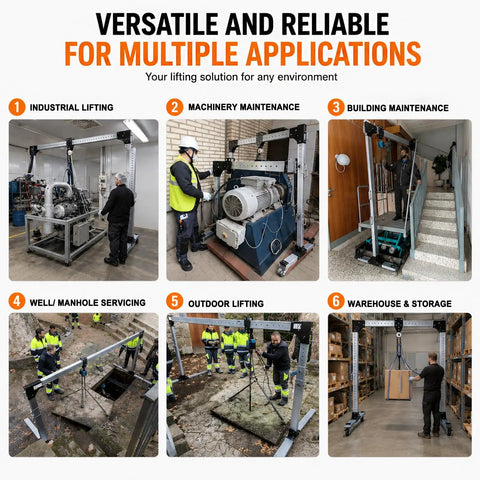 VERSATILE AND RELIABLE
FOR MULTIPLE APPLICATIONS
Your lifting solution for any environment

1 INDUSTRIAL LIFTING

2 MACHINERY MAINTENANCE

3 BUILDING MAINTENANCE

4 WELL/ MANHOLE SERVICING

5 OUTDOOR LIFTING

6 WAREHOUSE & STORAGE