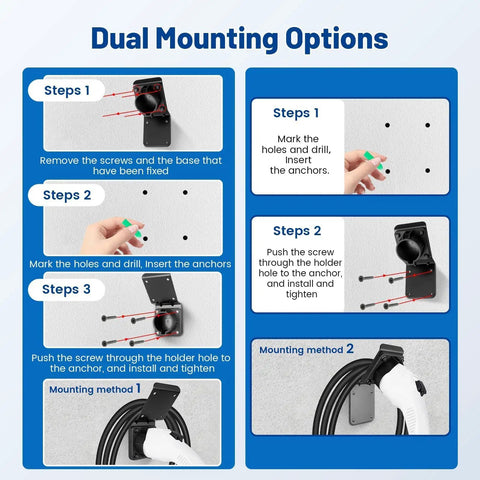 Dual Mounting Options

Steps 1

Remove the screws and the base that have been fixed

Steps 2

Mark the holes and drill, Insert the anchors

Steps 3

Push the screw through the holder hole to the anchor, and install and tighten

Mounting method 1

Steps 1

Mark the holes and drill, Insert the anchors.

Steps 2

Push the screw through the holder hole to the anchor, and install and tighten

Mounting method 2