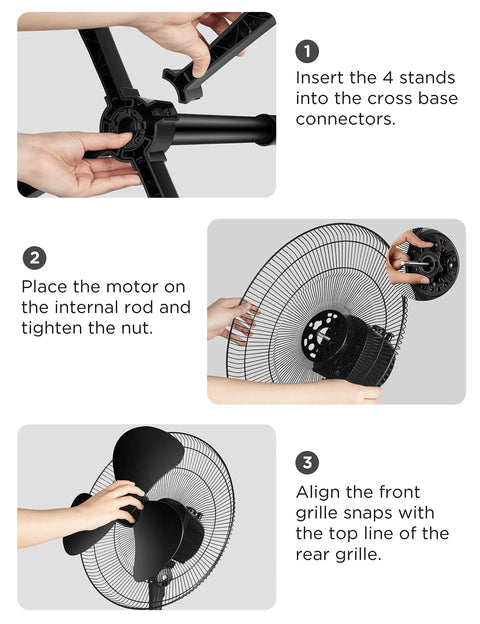 1
Insert the 4 stands into the cross base connectors.

2
Place the motor on the internal rod and tighten the nut.

3
Align the front grille snaps with the top line of the rear grille.