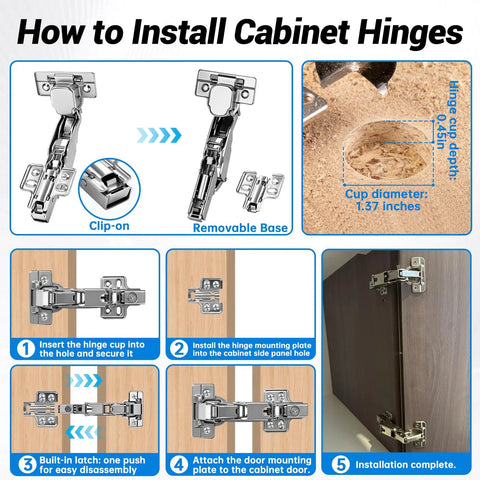 How to Install Cabinet Hinges

Clip-on

Removable Base

Hinge cup depth: 0.45in

Cup diameter: 1.37 inches

1 Insert the hinge cup into the hole and secure it

2 Install the hinge mounting plate into the cabinet side panel hole

3 Built-in latch: one push for easy disassembly

4 Attach the door mounting plate to the cabinet door.

5 Installation complete.