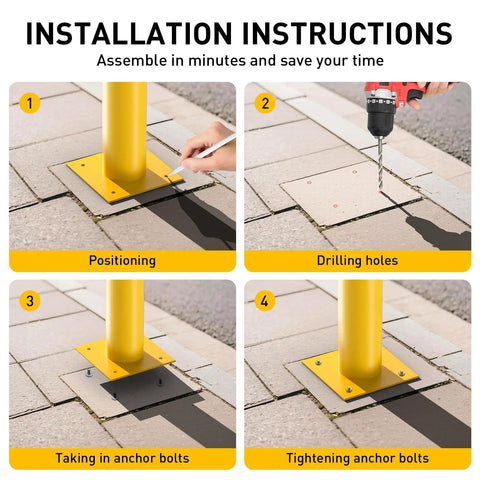 INSTALLATION INSTRUCTIONS
Assemble in minutes and save your time

1
Positioning

2
Drilling holes

3
Taking in anchor bolts

4
Tightening anchor bolts