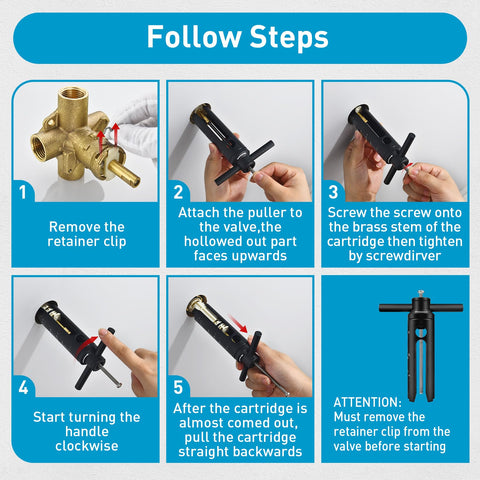 Follow Steps

1

Remove the retainer clip

2

Attach the puller to the valve,the hollowed out part faces upwards

3

Screw the screw onto the brass stem of the cartridge then tighten by screwdirver

4

Start turning the handle clockwise

5

After the cartridge is almost comed out, pull the cartridge straight backwards

ATTENTION:
Must remove the retainer clip from the valve before starting