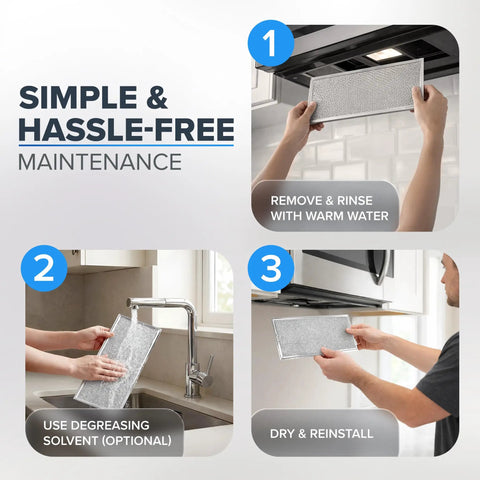 SIMPLE &
HASSLE-FREE
MAINTENANCE

1

REMOVE & RINSE WITH WARM WATER

2

USE DEGREASING SOLVENT (OPTIONAL)

3

DRY & REINSTALL