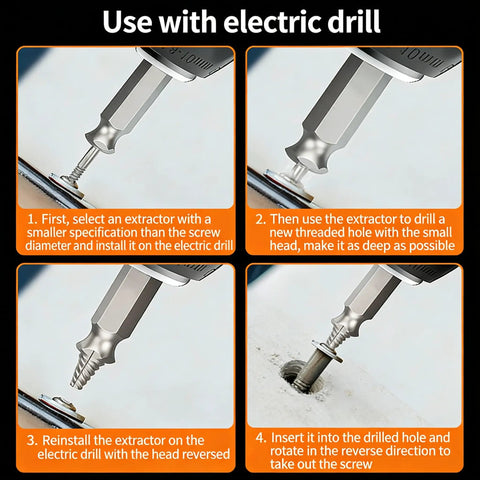 Use with electric drill

1. First, select an extractor with a smaller specification than the screw diameter and install it on the electric drill

2. Then use the extractor to drill a new threaded hole with the small head, make it as deep as possible

3. Reinstall the extractor on the electric drill with the head reversed

4. Insert it into the drilled hole and rotate in the reverse direction to take out the screw