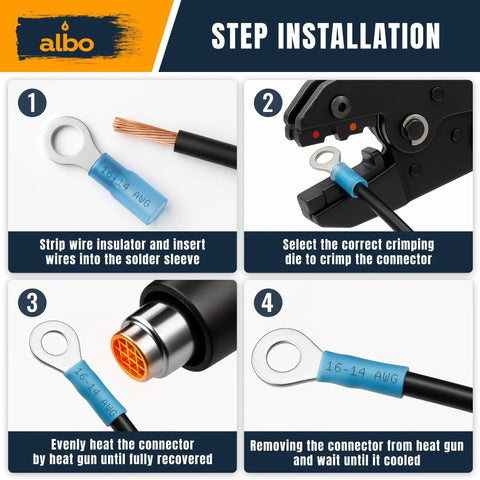 albo

STEP INSTALLATION

1

16-14 AWG

Strip wire insulator and insert wires into the solder sleeve

2

Select the correct crimping die to crimp the connector

3

16-14 AWG

Evenly heat the connector by heat gun until fully recovered

4

16-14 AWG

Removing the connector from heat gun and wait until it cooled