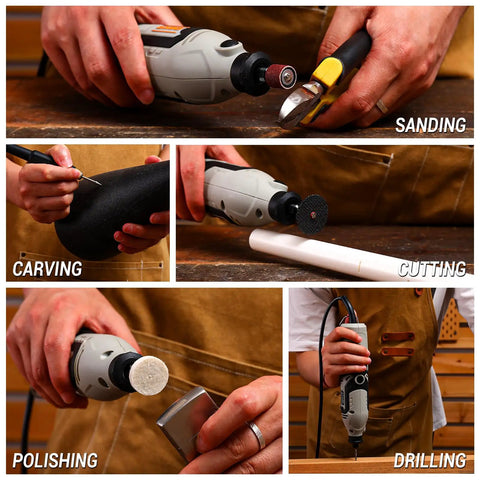 SANDING

CARVING

CUTTING

POLISHING

DRILLING