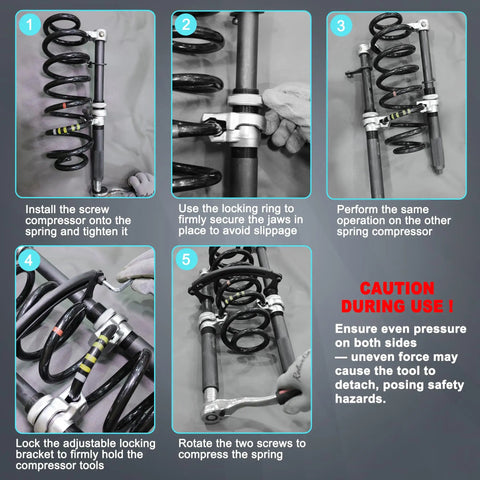 1

Install the screw compressor onto the spring and tighten it

2

Use the locking ring to firmly secure the jaws in place to avoid slippage

3

Perform the same operation on the other spring compressor

4

Lock the adjustable locking bracket to firmly hold the compressor tools

5

Rotate the two screws to compress the spring

CAUTION DURING USE !

Ensure even pressure on both sides — uneven force may cause the tool to detach, posing safety hazards.