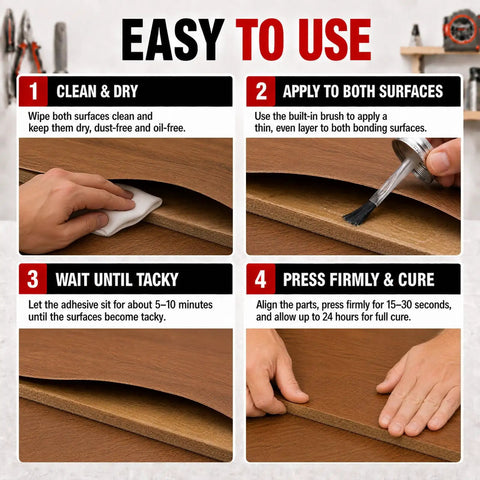 EASY TO USE

1 CLEAN & DRY

Wipe both surfaces clean and keep them dry, dust-free and oil-free.

2 APPLY TO BOTH SURFACES

Use the built-in brush to apply a thin, even layer to both bonding surfaces.

3 WAIT UNTIL TACKY

Let the adhesive sit for about 5–10 minutes until the surfaces become tacky.

4 PRESS FIRMLY & CURE

Align the parts, press firmly for 15–30 seconds, and allow up to 24 hours for full cure.