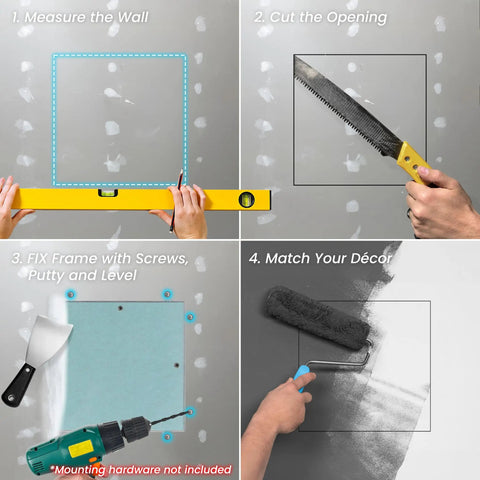 1. Measure the Wall

2. Cut the Opening

3. FIX Frame with Screws, Putty and Level

*Mounting hardware not included

4. Match Your Décor