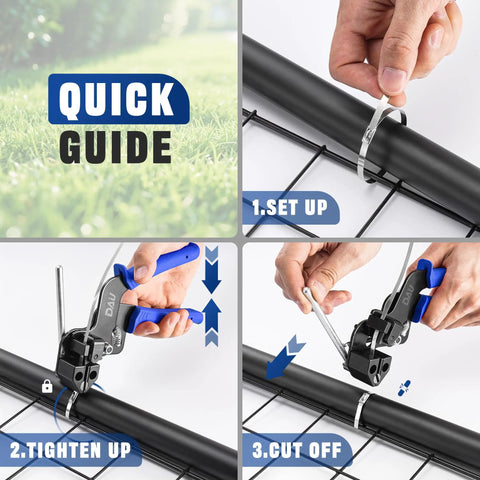 QUICK GUIDE

1.SET UP

DAU

2.TIGHTEN UP

DAU

3.CUT OFF