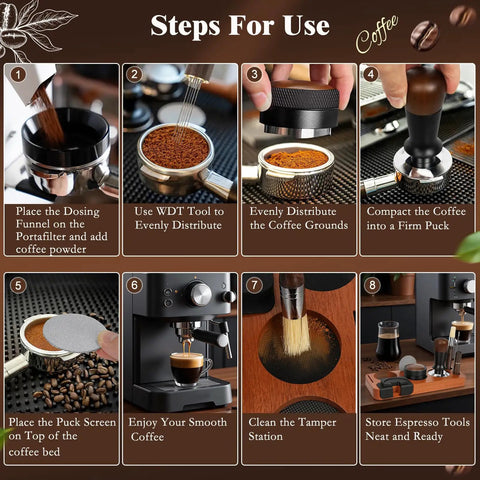 Steps For Use

Coffee

1
Place the Dosing Funnel on the Portafilter and add coffee powder

2
Use WDT Tool to Evenly Distribute

3
Evenly Distribute the Coffee Grounds

4
Compact the Coffee into a Firm Puck

5
Place the Puck Screen on Top of the coffee bed

6
Enjoy Your Smooth Coffee

7
Clean the Tamper Station

8
Store Espresso Tools Neat and Ready