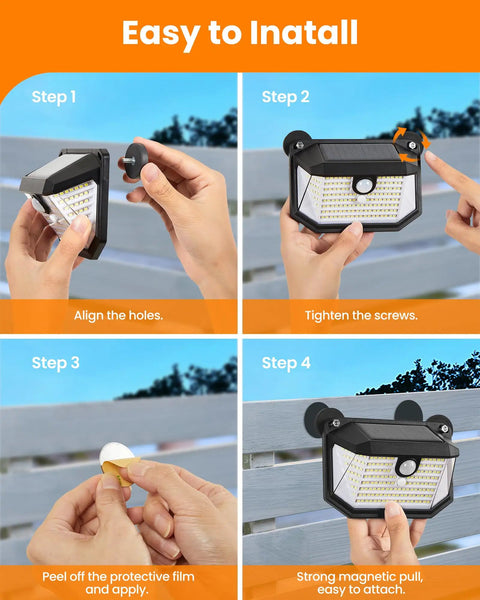 Easy to Inatall

Step 1

Align the holes.

Step 2

Tighten the screws.

Step 3

Peel off the protective film and apply.

Step 4

Strong magnetic pull, easy to attach.