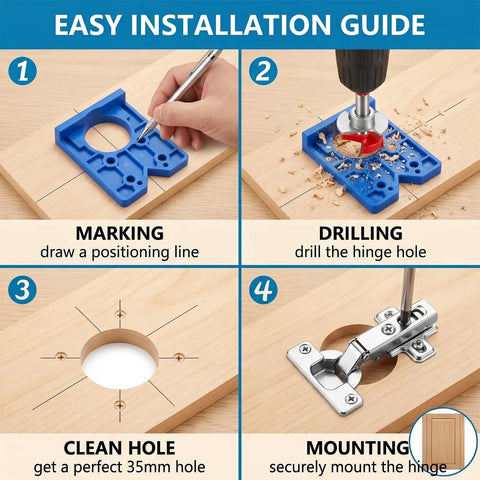 EASY INSTALLATION GUIDE

1

MARKING
draw a positioning line

2

DRILLING
drill the hinge hole

3

CLEAN HOLE
get a perfect 35mm hole

4

MOUNTING
securely mount the hinge