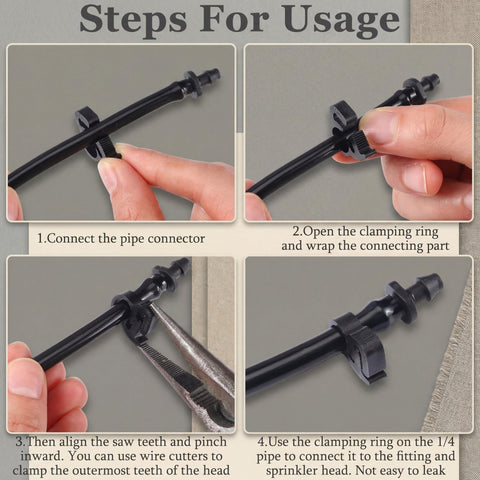 Steps For Usage

1.Connect the pipe connector

2.Open the clamping ring and wrap the connecting part

3.Then align the saw teeth and pinch inward. You can use wire cutters to clamp the outermost teeth of the head

4.Use the clamping ring on the 1/4 pipe to connect it to the fitting and sprinkler head. Not easy to leak