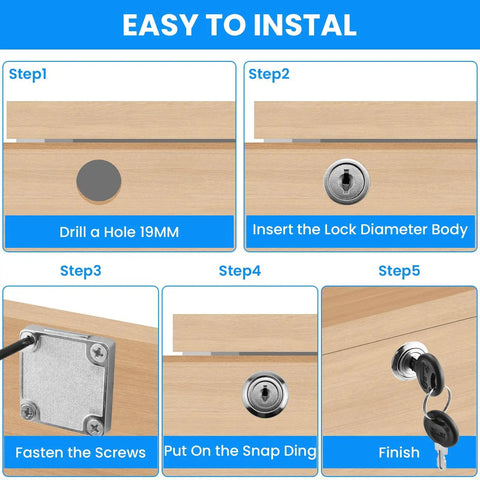 EASY TO INSTAL

Step1

Drill a Hole 19MM

Step2

Insert the Lock Diameter Body

Step3

Fasten the Screws

Step4

Put On the Snap Ding

Step5

Finish