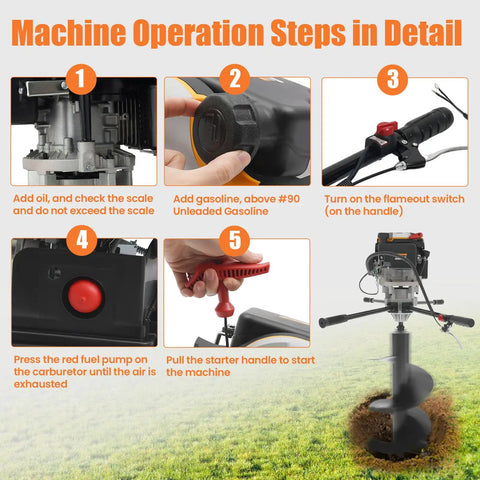 Machine Operation Steps in Detail

1

Add oil, and check the scale and do not exceed the scale

2

Add gasoline, above #90 Unleaded Gasoline

3

Turn on the flameout switch (on the handle)

4

Press the red fuel pump on the carburetor until the air is exhausted

5

Pull the starter handle to start the machine