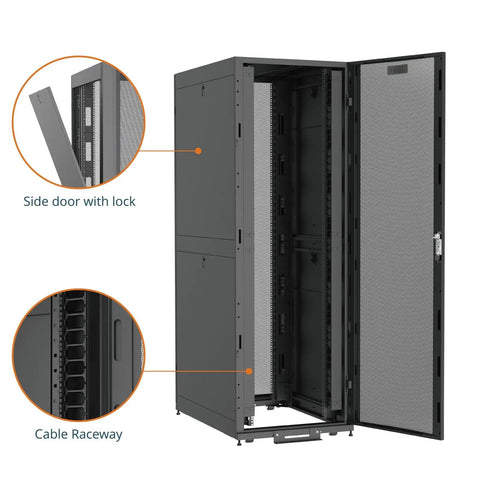 Side door with lock

Cable Raceway