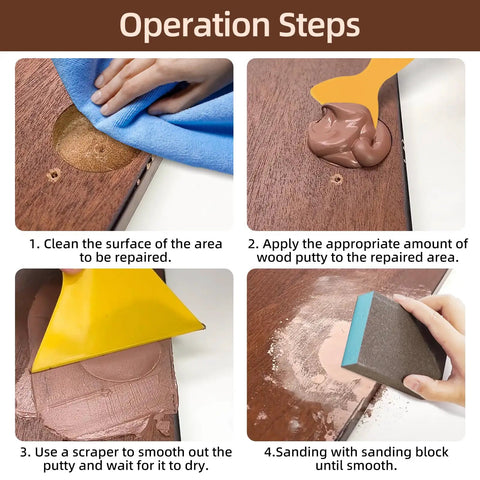 Operation Steps

1. Clean the surface of the area to be repaired.

2. Apply the appropriate amount of wood putty to the repaired area.

3. Use a scraper to smooth out the putty and wait for it to dry.

4.Sanding with sanding block until smooth.