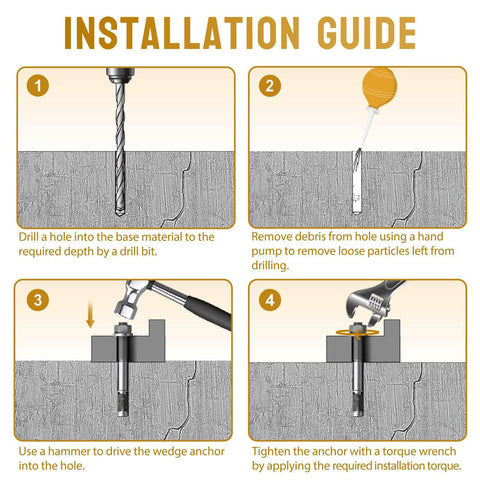 INSTALLATION GUIDE

1

Drill a hole into the base material to the required depth by a drill bit.

2

Remove debris from hole using a hand pump to remove loose particles left from drilling.

3

Use a hammer to drive the wedge anchor into the hole.

4

Tighten the anchor with a torque wrench by applying the required installation torque.