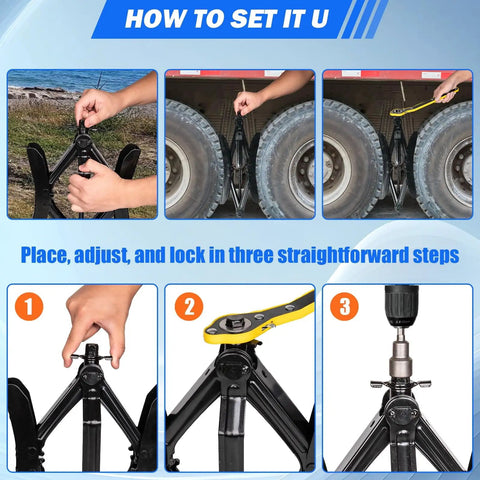 HOW TO SET IT U

Place, adjust, and lock in three straightforward steps

1

2

3