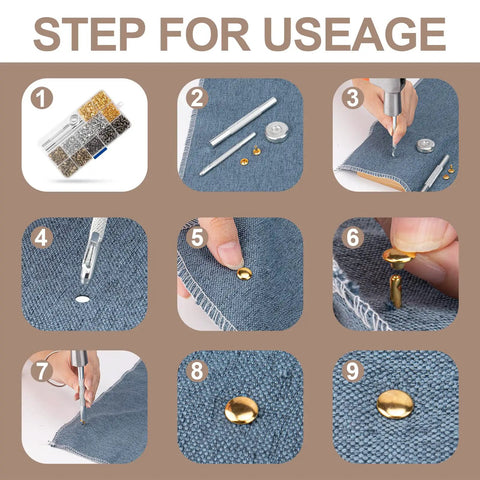 STEP FOR USEAGE

1

2

3

4

5

6

7

8

9