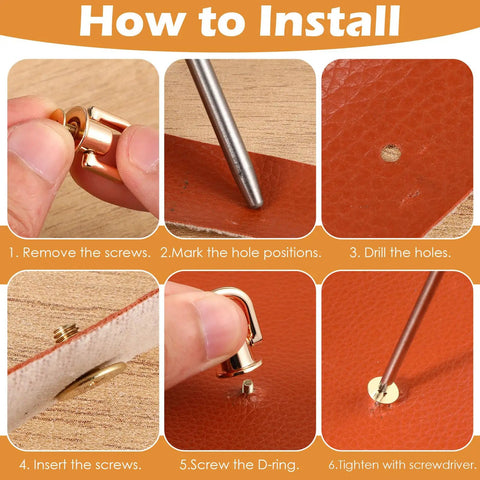 How to Install

1. Remove the screws.

2.Mark the hole positions.

3. Drill the holes.

4. Insert the screws.

5.Screw the D-ring.

6.Tighten with screwdriver.