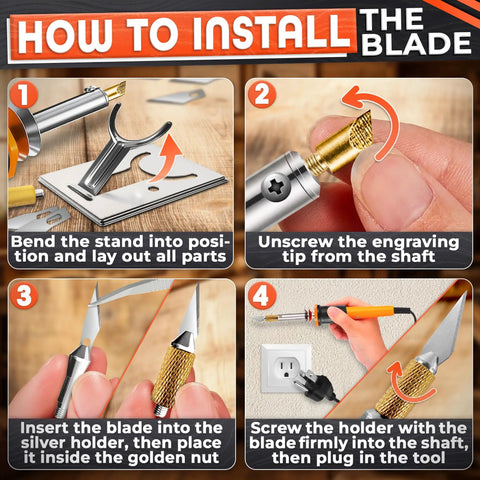 HOW TO INSTALL THE BLADE

1
Bend the stand into position and lay out all parts

2
Unscrew the engraving tip from the shaft

3
Insert the blade into the silver holder, then place it inside the golden nut

4
Screw the holder with the blade firmly into the shaft, then plug in the tool