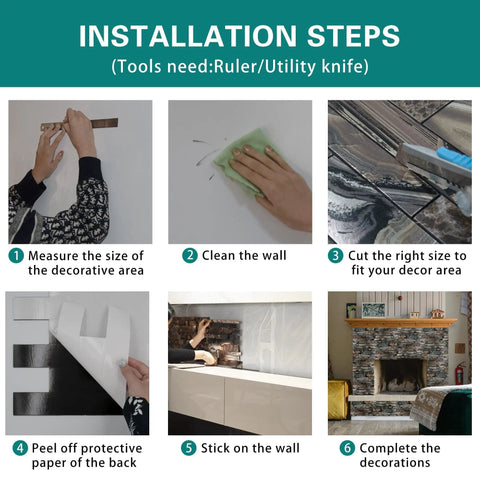 INSTALLATION STEPS
(Tools need:Ruler/Utility knife)

1 Measure the size of the decorative area

2 Clean the wall

3 Cut the right size to fit your decor area

4 Peel off protective paper of the back

5 Stick on the wall

6 Complete the decorations