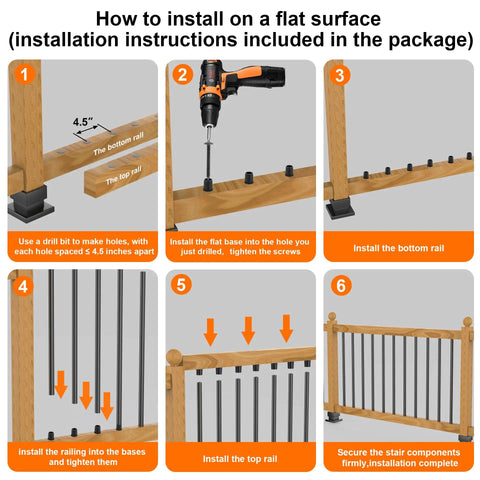 How to install on a flat surface
(installation instructions included in the package)

1

4.5"

The bottom rail

The top rail

Use a drill bit to make holes, with each hole spaced ≤ 4.5 inches apart

2

Install the flat base into the hole you just drilled, tighten the screws

3

Install the bottom rail

4

install the railing into the bases and tighten them

5

Install the top rail

6

Secure the stair components firmly,installation complete