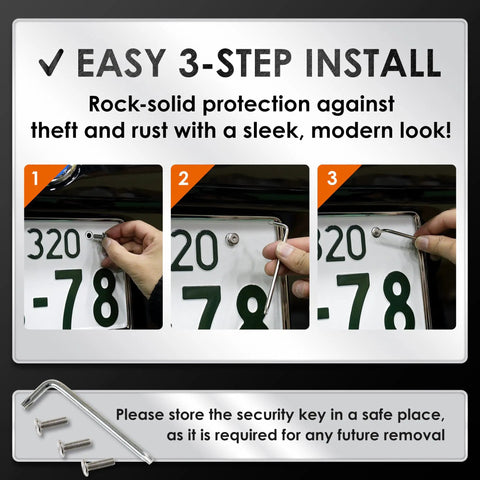 ✓ EASY 3-STEP INSTALL

Rock-solid protection against theft and rust with a sleek, modern look!

1

320

-78

2

20

78

3

320

-78

Please store the security key in a safe place, as it is required for any future removal