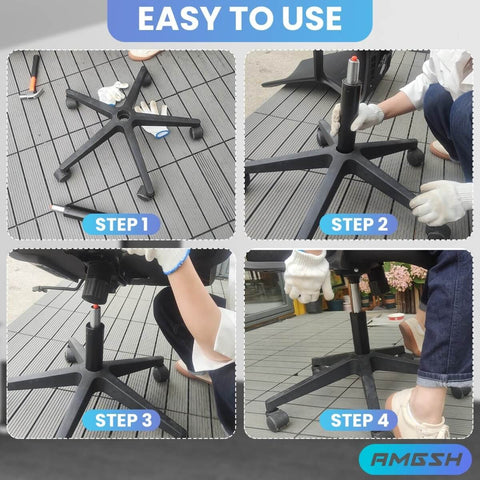 EASY TO USE

STEP 1

STEP 2

STEP 3

STEP 4

AMGSH