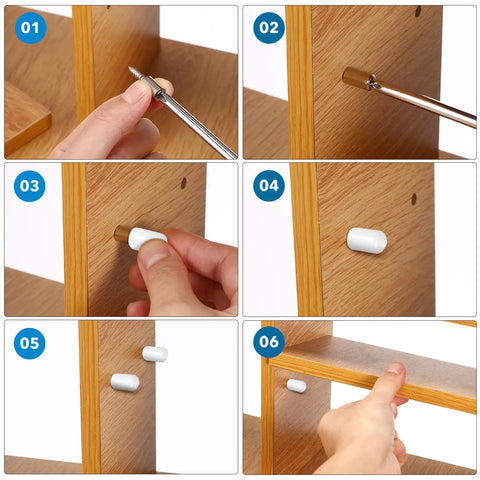 01

02

03

04

05

06