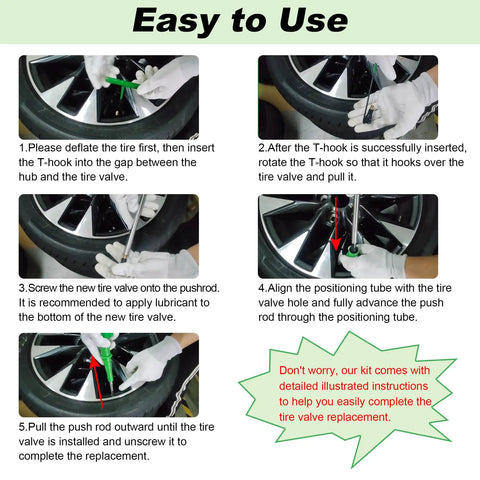 Easy to Use

1.Please deflate the tire first, then insert the T-hook into the gap between the hub and the tire valve.

2.After the T-hook is successfully inserted, rotate the T-hook so that it hooks over the tire valve and pull it.

3.Screw the new tire valve onto the pushrod. It is recommended to apply lubricant to the bottom of the new tire valve.

4.Align the positioning tube with the tire valve hole and fully advance the push rod through the positioning tube.

5.Pull the push rod outward until the tire valve is installed and unscrew it to complete the replacement.

Don't worry, our kit comes with detailed illustrated instructions to help you easily complete the tire valve replacement.