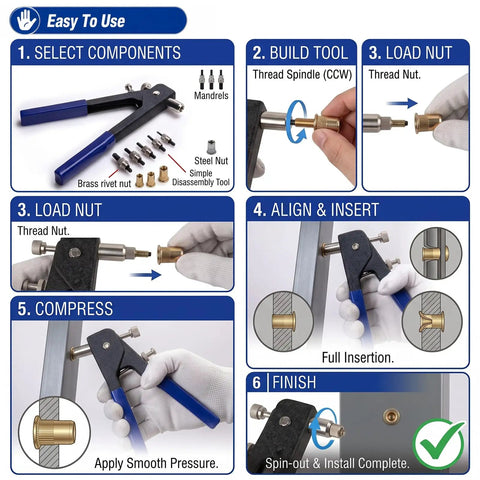 Easy To Use

1. SELECT COMPONENTS

Mandrels

Steel Nut

Simple Disassembly Tool

Brass rivet nut

2. BUILD TOOL

Thread Spindle (CCW)

3. LOAD NUT

Thread Nut.

3. LOAD NUT

Thread Nut.

4. ALIGN & INSERT

Full Insertion.

5. COMPRESS

Apply Smooth Pressure.

6 FINISH

Spin-out & Install Complete.