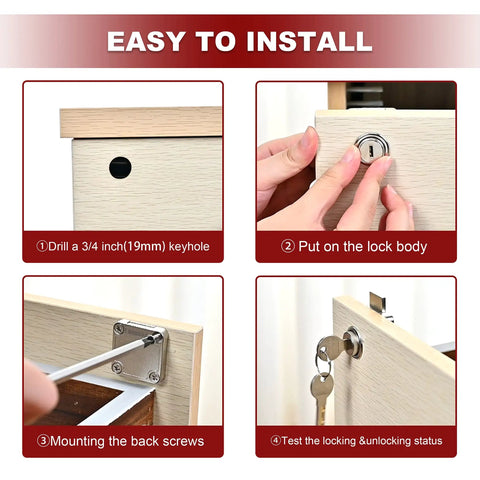 EASY TO INSTALL

①Drill a 3/4 inch(19mm) keyhole

② Put on the lock body

③Mounting the back screws

④Test the locking &unlocking status