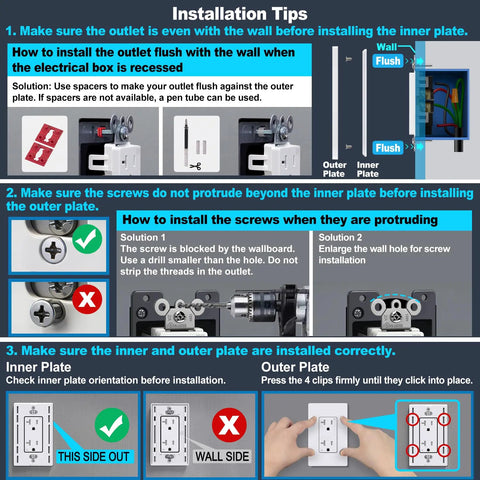 Installation Tips

1. Make sure the outlet is even with the wall before installing the inner plate.

How to install the outlet flush with the wall when the electrical box is recessed

Solution: Use spacers to make your outlet flush against the outer plate. If spacers are not available, a pen tube can be used.

Wall
Flush
Flush
Outer Plate
Inner Plate

2. Make sure the screws do not protrude beyond the inner plate before installing the outer plate.

How to install the screws when they are protruding

Solution 1
The screw is blocked by the wallboard. Use a drill smaller than the hole. Do not strip the threads in the outlet.

Solution 2
Enlarge the wall hole for screw installation

3. Make sure the inner and outer plate are installed correctly.

Inner Plate
Check inner plate orientation before installation.

THIS SIDE OUT
WALL SIDE

Outer Plate
Press the 4 clips firmly until they click into place.