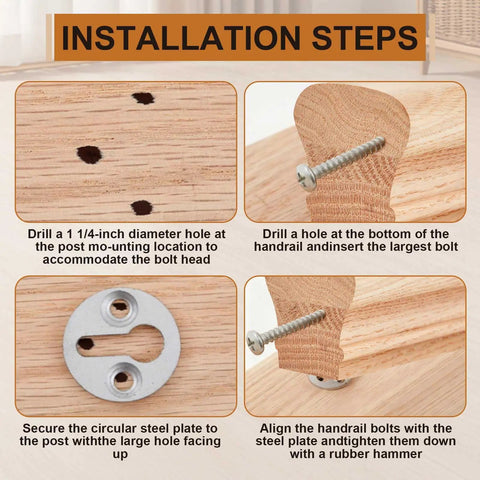 INSTALLATION STEPS

Drill a 1 1/4-inch diameter hole at the post mo-unting location to accommodate the bolt head

Drill a hole at the bottom of the handrail andinsert the largest bolt

Secure the circular steel plate to the post withthe large hole facing up

Align the handrail bolts with the steel plate andtighten them down with a rubber hammer