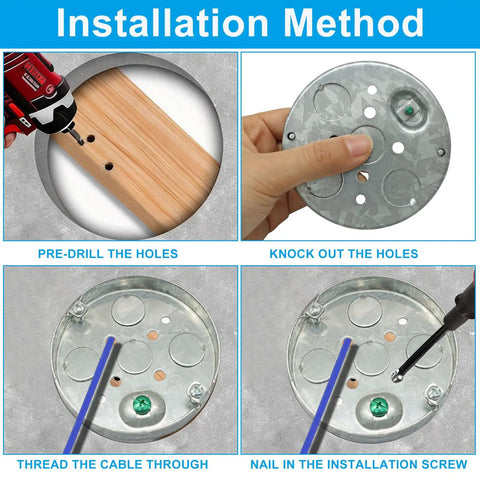 Installation Method

PRE-DRILL THE HOLES

KNOCK OUT THE HOLES

THREAD THE CABLE THROUGH

NAIL IN THE INSTALLATION SCREW