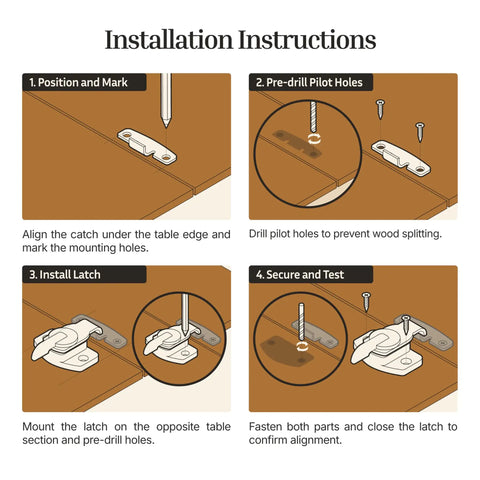 Installation Instructions

1. Position and Mark

Align the catch under the table edge and mark the mounting holes.

2. Pre-drill Pilot Holes

Drill pilot holes to prevent wood splitting.

3. Install Latch

Mount the latch on the opposite table section and pre-drill holes.

4. Secure and Test

Fasten both parts and close the latch to confirm alignment.