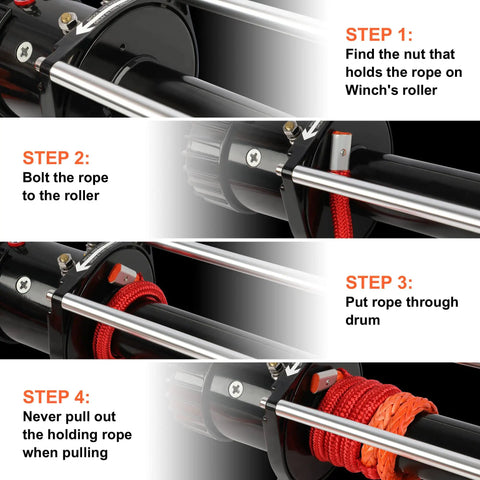 STEP 1:
Find the nut that holds the rope on Winch's roller

STEP 2:
Bolt the rope to the roller

STEP 3:
Put rope through drum

STEP 4:
Never pull out the holding rope when pulling