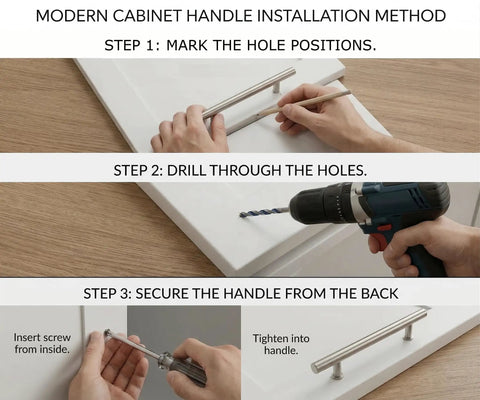 MODERN CABINET HANDLE INSTALLATION METHOD

STEP 1: MARK THE HOLE POSITIONS.

STEP 2: DRILL THROUGH THE HOLES.

STEP 3: SECURE THE HANDLE FROM THE BACK

Insert screw from inside.

Tighten into handle.