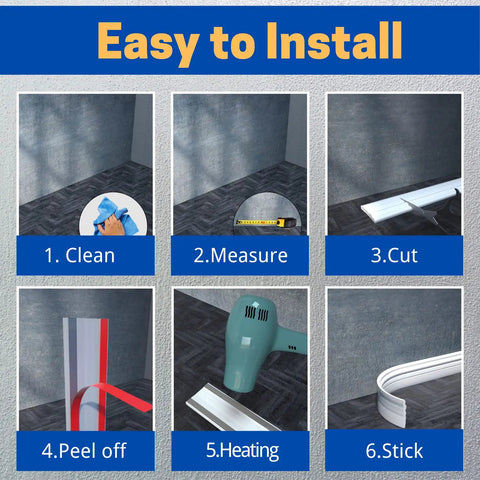 Easy to Install

1. Clean

2.Measure

3.Cut

4.Peel off

5.Heating

6.Stick