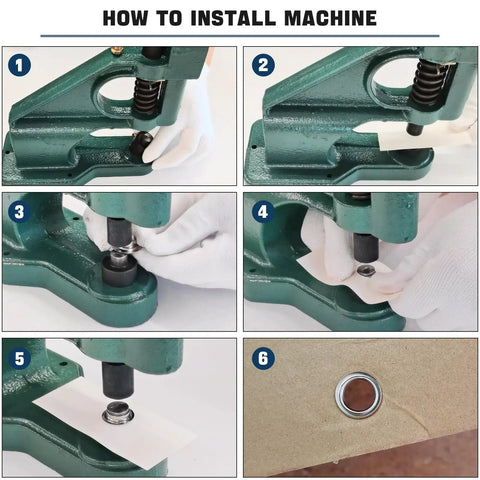 HOW TO INSTALL MACHINE

1

2

3

4

5

6