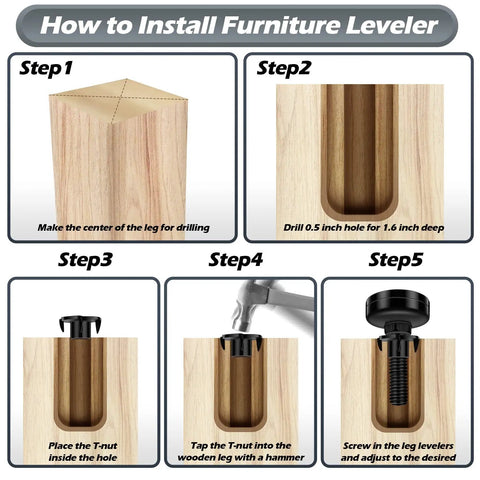 How to Install Furniture Leveler

Step1

Make the center of the leg for drilling

Step2

Drill 0.5 inch hole for 1.6 inch deep

Step3

Place the T-nut inside the hole

Step4

Tap the T-nut into the wooden leg with a hammer

Step5

Screw in the leg levelers and adjust to the desired