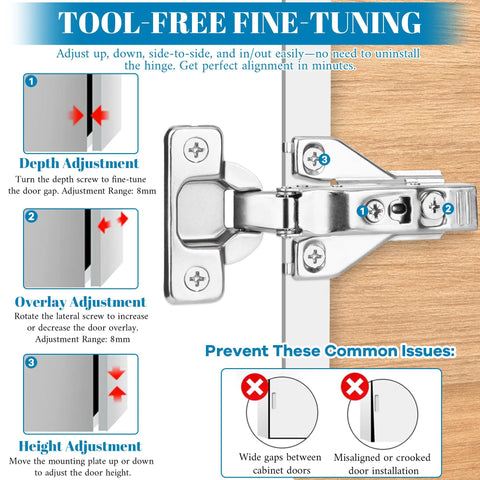 TOOL-FREE FINE-TUNING

Adjust up, down, side-to-side, and in/out easily—no need to uninstall the hinge. Get perfect alignment in minutes.

1

Depth Adjustment

Turn the depth screw to fine-tune the door gap. Adjustment Range: 8mm

2

Overlay Adjustment

Rotate the lateral screw to increase or decrease the door overlay. Adjustment Range: 8mm

3

Height Adjustment

Move the mounting plate up or down to adjust the door height.

3

1

2

Prevent These Common Issues:

Wide gaps between cabinet doors

Misaligned or crooked door installation