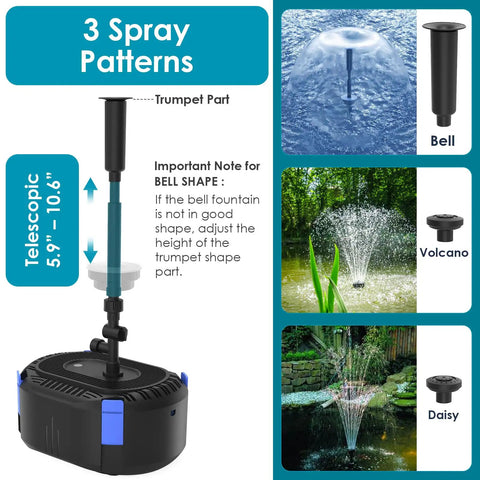 3 Spray Patterns

Trumpet Part

Telescopic 5.9" – 10.6"

Important Note for BELL SHAPE :
If the bell fountain is not in good shape, adjust the height of the trumpet shape part.

Bell

Volcano

Daisy