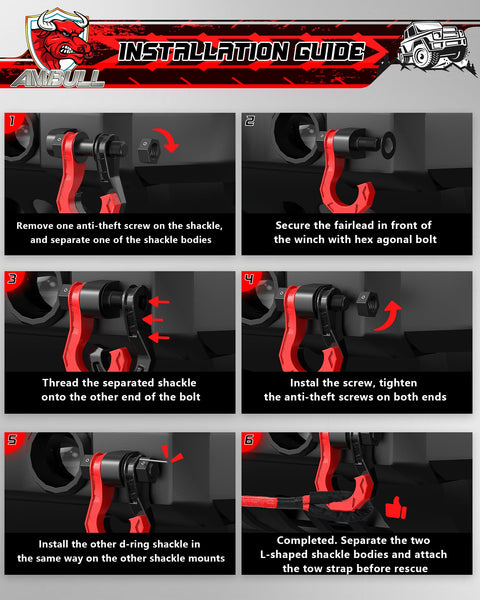 AMBULL

INSTALLATION GUIDE

1

Remove one anti-theft screw on the shackle, and separate one of the shackle bodies

2

Secure the fairlead in front of the winch with hex agonal bolt

3

Thread the separated shackle onto the other end of the bolt

4

Instal the screw, tighten the anti-theft screws on both ends

5

Install the other d-ring shackle in the same way on the other shackle mounts

6

Completed. Separate the two L-shaped shackle bodies and attach the tow strap before rescue