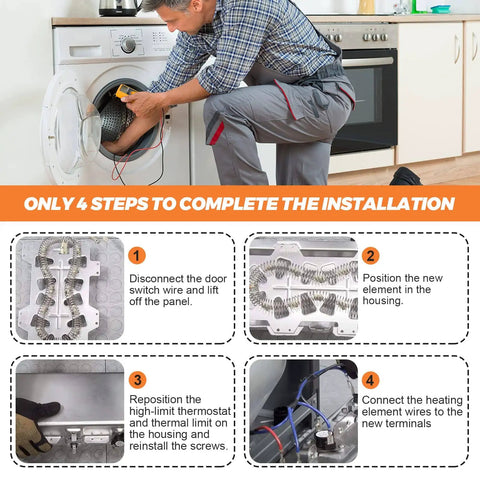 ONLY 4 STEPS TO COMPLETE THE INSTALLATION

1
Disconnect the door switch wire and lift off the panel.

2
Position the new element in the housing.

3
Reposition the high-limit thermostat and thermal limit on the housing and reinstall the screws.

4
Connect the heating element wires to the new terminals