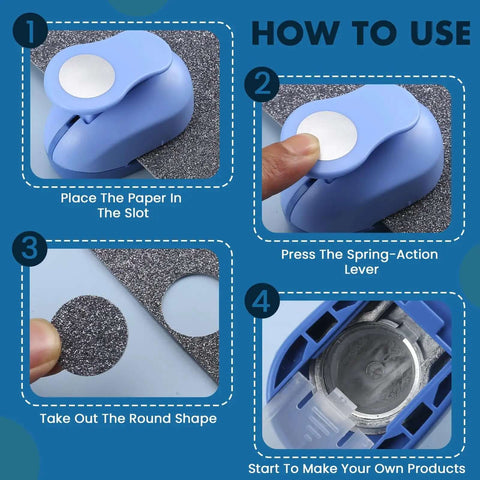 HOW TO USE

1

Place The Paper In The Slot

2

Press The Spring-Action Lever

3

Take Out The Round Shape

4

Start To Make Your Own Products