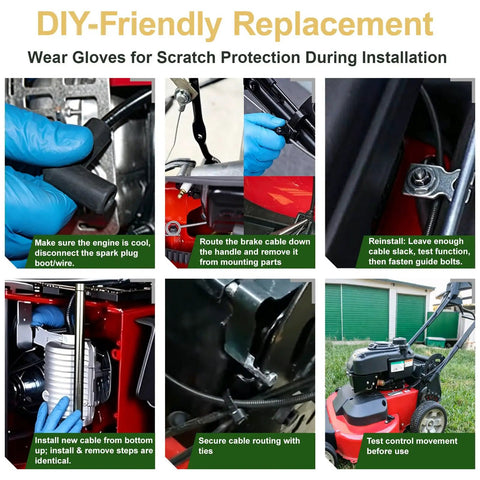 DIY-Friendly Replacement

Wear Gloves for Scratch Protection During Installation

Make sure the engine is cool, disconnect the spark plug boot/wire.

Route the brake cable down the handle and remove it from mounting parts

Reinstall: Leave enough cable slack, test function, then fasten guide bolts.

Install new cable from bottom up; install & remove steps are identical.

Secure cable routing with ties

Test control movement before use